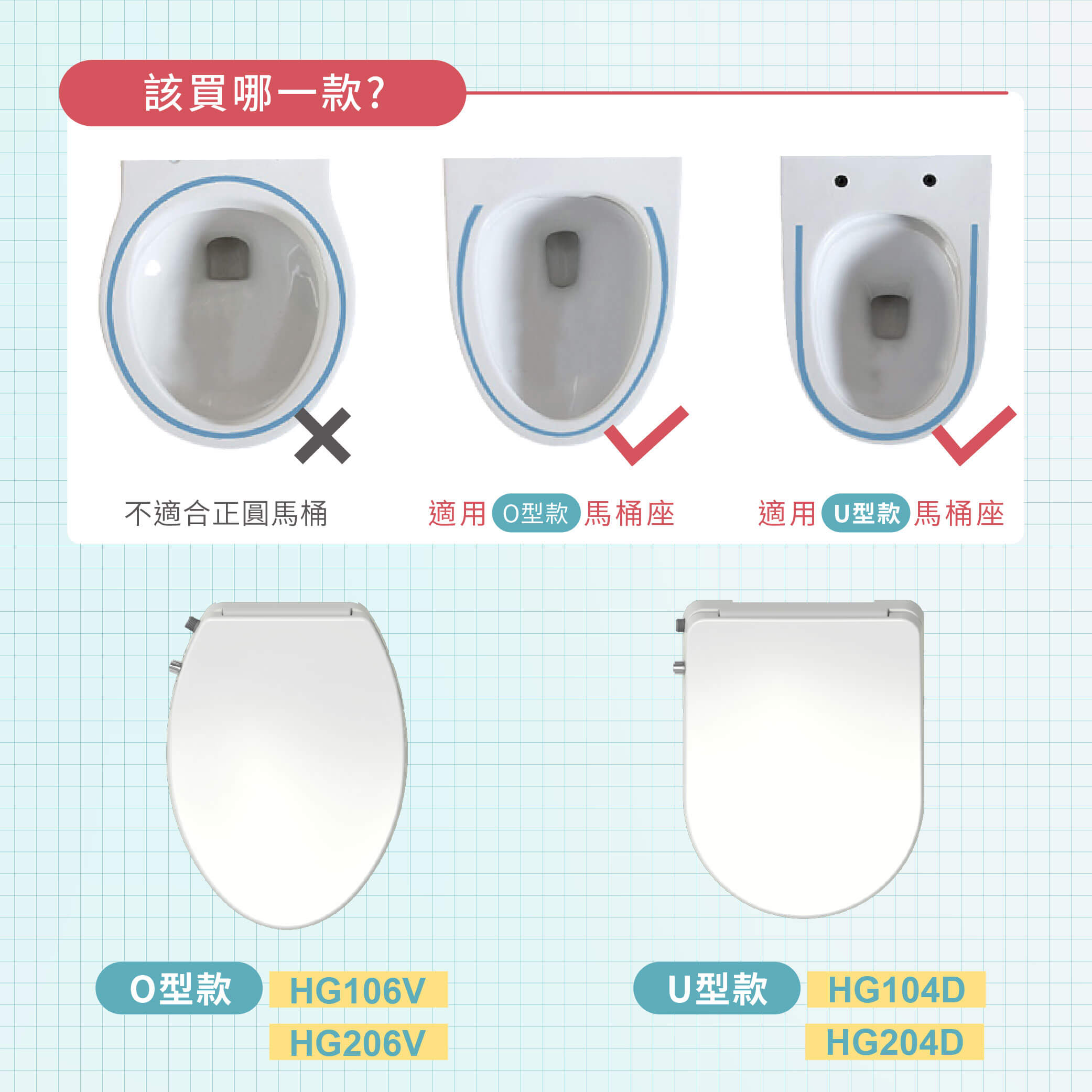 該買哪一款?

不適合正圓馬桶

適用 O型款 馬桶座

適用 U型款 馬桶座

O型款 HG106V HG206V

U型款 HG104D HG204D